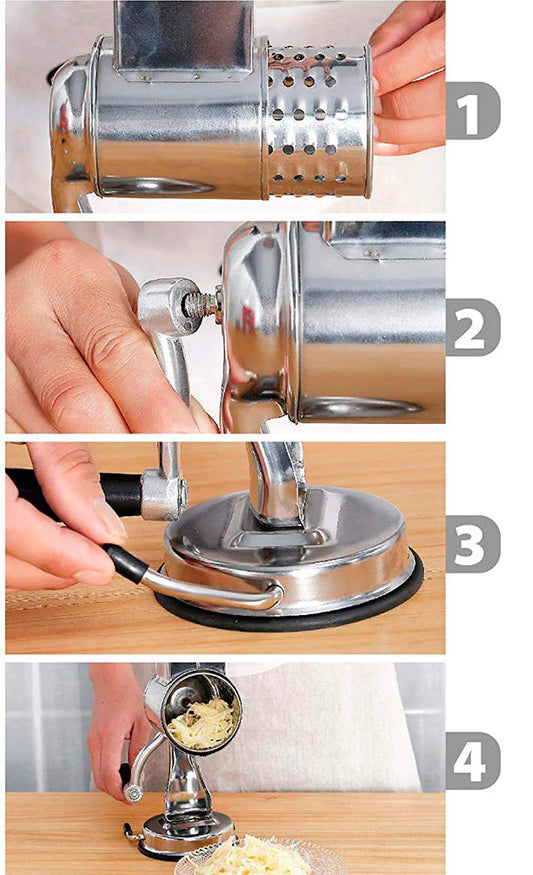 1

2

3

4