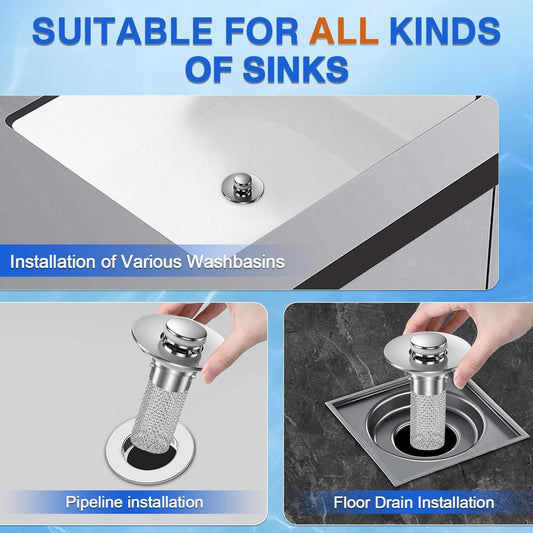 SUITABLE FOR ALL KINDS OF SINKS

Installation of Various Washbasins

Pipeline installation

Floor Drain Installation