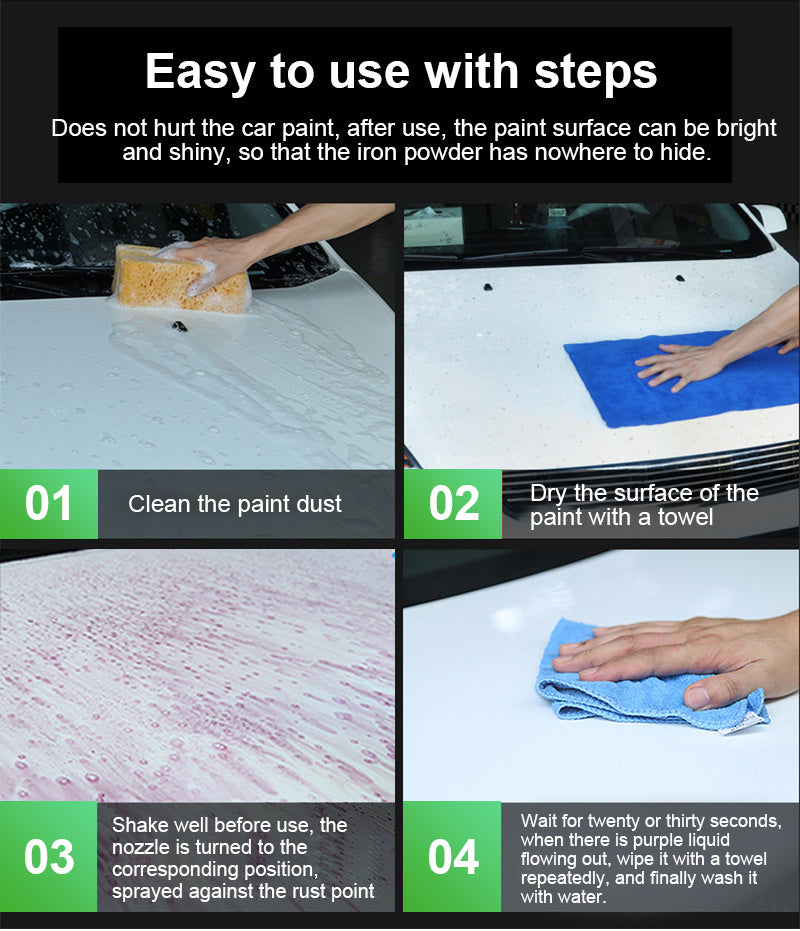 Easy to use with steps

Does not hurt the car paint, after use, the paint surface can be bright and shiny, so that the iron powder has nowhere to hide.

01 Clean the paint dust

02 Dry the surface of the paint with a towel

03 Shake well before use, the nozzle is turned to the corresponding position, sprayed against the rust point

04 Wait for twenty or thirty seconds, when there is purple liquid flowing out, wipe it with a towel repeatedly, and finally wash it with water.