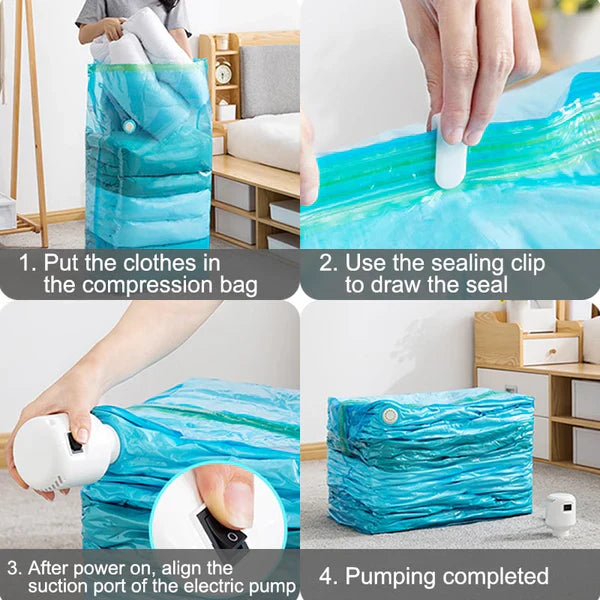 1. Put the clothes in the compression bag

2. Use the sealing clip to draw the seal

3. After power on, align the suction port of the electric pump

4. Pumping completed