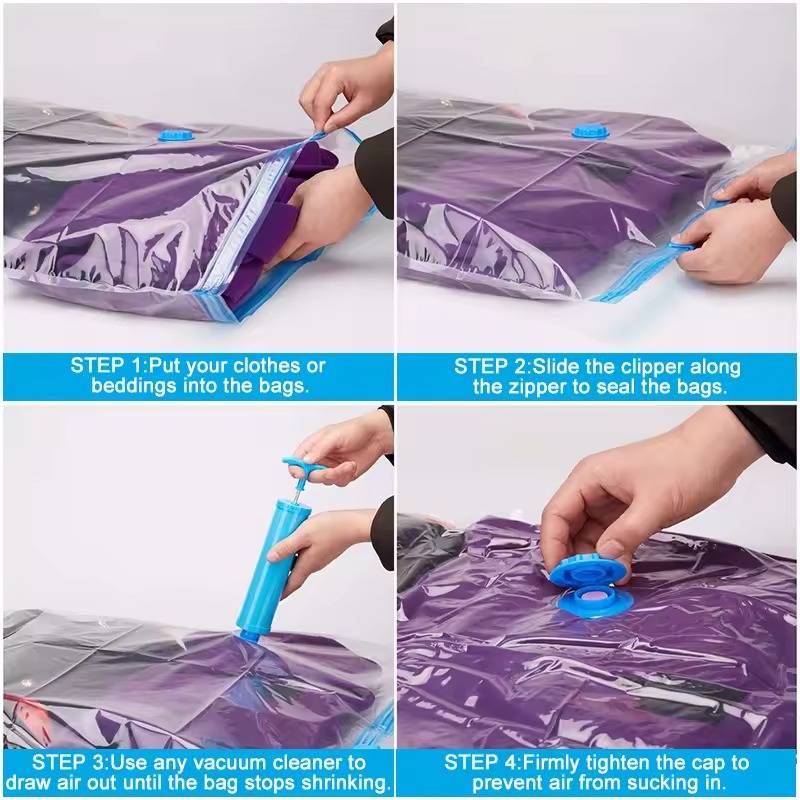 STEP 1:Put your clothes or beddings into the bags.

STEP 2:Slide the clipper along the zipper to seal the bags.

STEP 3:Use any vacuum cleaner to draw air out until the bag stops shrinking.

STEP 4:Firmly tighten the cap to prevent air from sucking in.