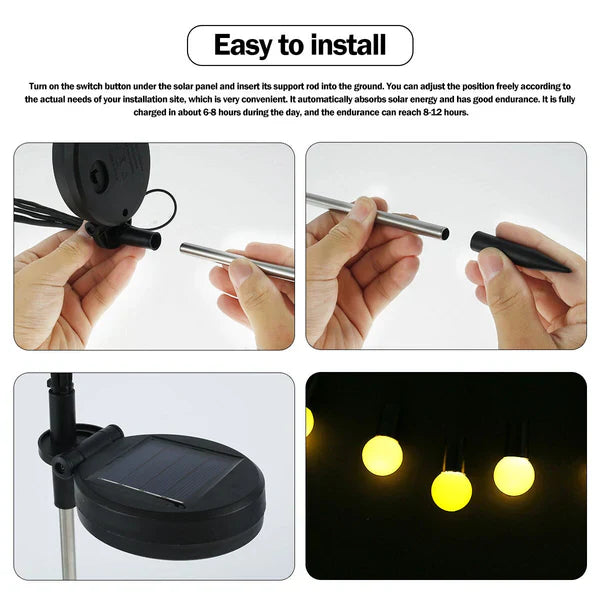 Easy to install

Turn on the switch button under the solar panel and insert its support rod into the ground. You can adjust the position freely according to the actual needs of your installation site, which is very convenient. It automatically absorbs solar energy and has good endurance. It is fully charged in about 6-8 hours during the day, and the endurance can reach 8-12 hours.