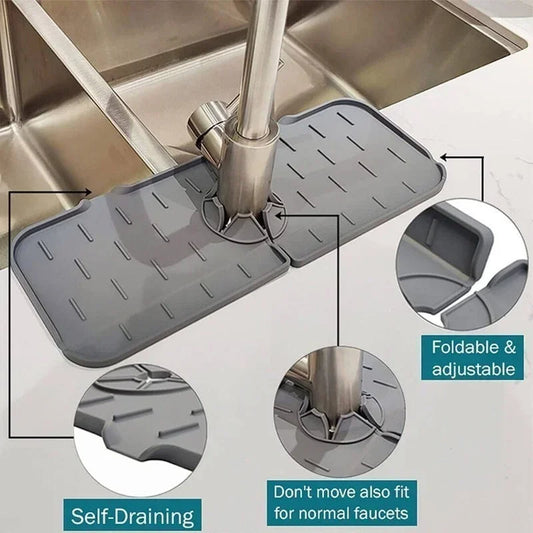 Foldable & adjustable

Self-Draining

Don't move also fit for normal faucets