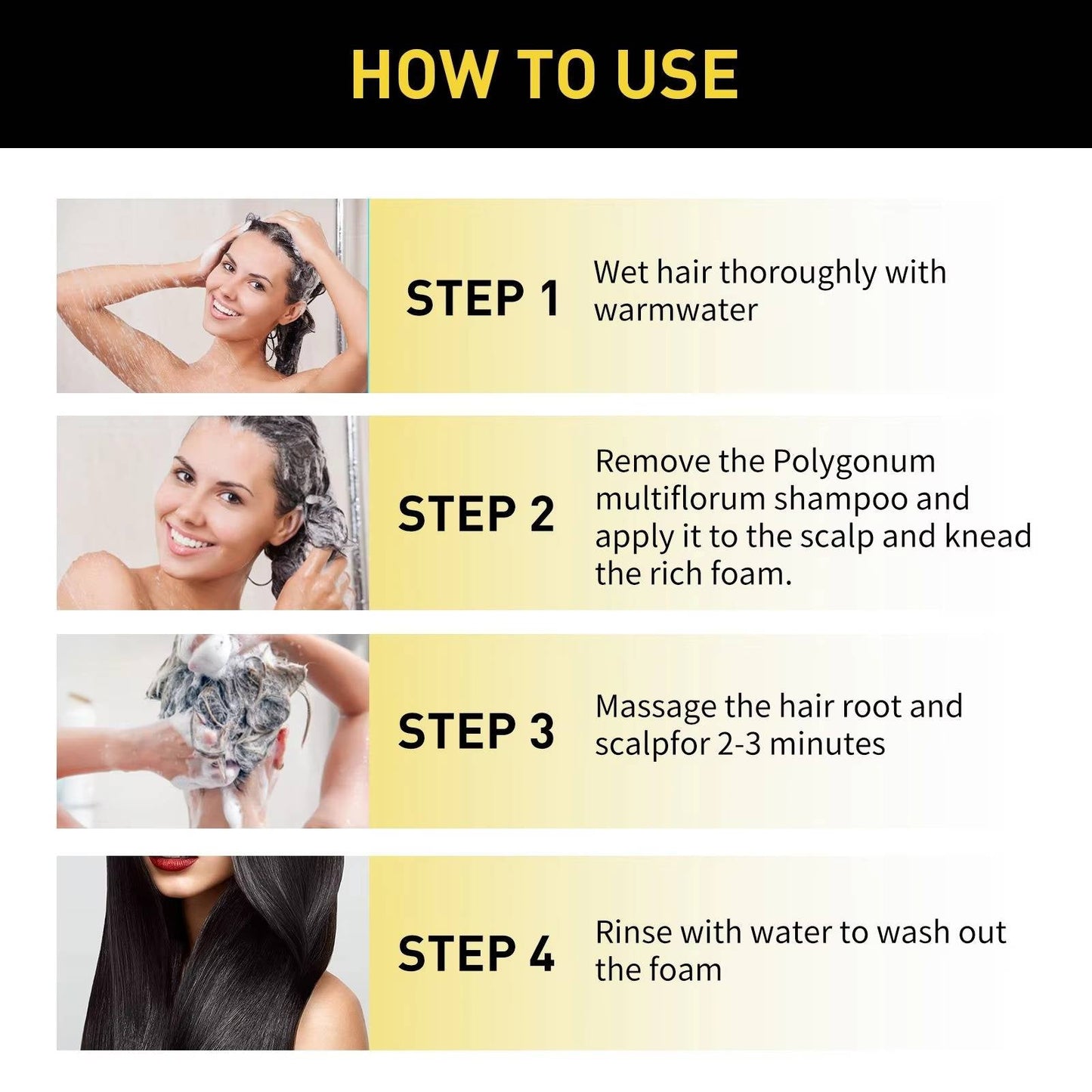 HOW TO USE

STEP 1
Wet hair thoroughly with warmwater

STEP 2
Remove the Polygonum multiflorum shampoo and apply it to the scalp and knead the rich foam.

STEP 3
Massage the hair root and scalpfor 2-3 minutes

STEP 4
Rinse with water to wash out the foam