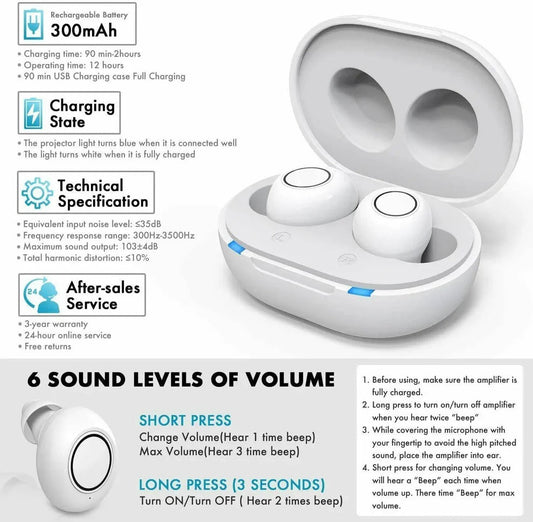 Rechargeable Battery
300mAh

• Charging time: 90 min-2hours
• Operating time: 12 hours
• 90 min USB Charging case Full Charging

Charging State

• The projector light turns blue when it is connected well
• The light turns white when it is fully charged

Technical Specification

• Equivalent input noise level: ≤35dB
• Frequency response range: 300Hz-3500Hz
• Maximum sound output: 103±4dB
• Total harmonic distortion: ≤10%

24

After-sales Service

• 3-year warranty
• 24-hour online service
• Free returns

L

R

6 SOUND LEVELS OF VOLUME

SHORT PRESS
Change Volume(Hear 1 time beep)
Max Volume(Hear 3 time beep)

LONG PRESS (3 SECONDS)
Turn ON/Turn OFF ( Hear 2 times beep)

1. Before using, make sure the amplifier is fully charged.
2. Long press to turn on/turn off amplifier when you hear twice "beep"
3. While covering the microphone with your fingertip to avoid the high pitched sound, place the amplifier into ear.
4. Short press for changing volume. You will hear a "Beep" each time when volume up. There time "Beep" for max volume.