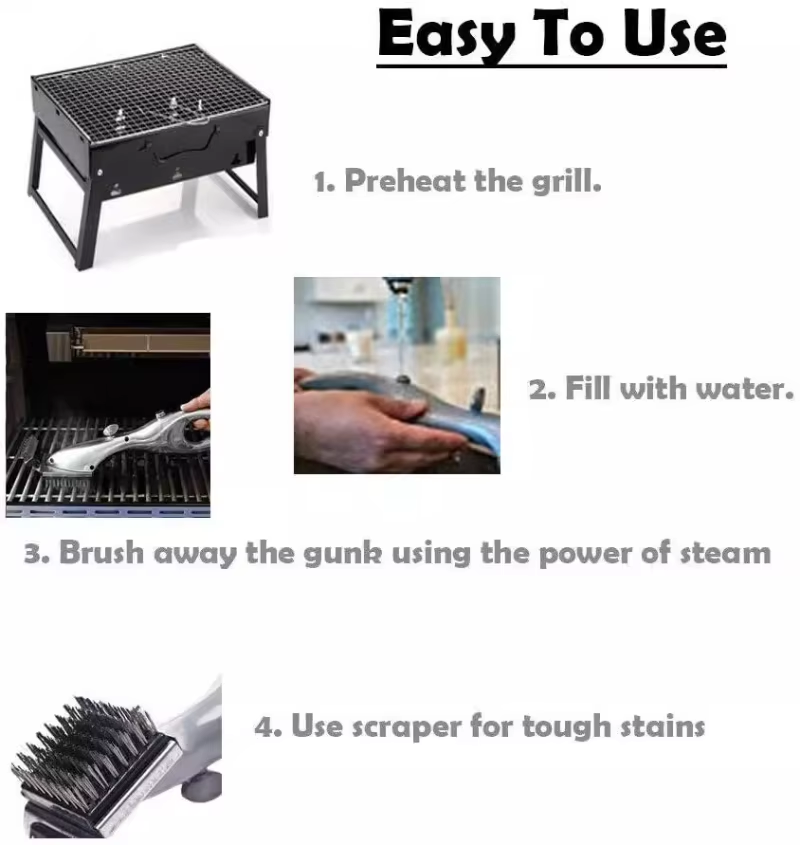 Easy To Use

1. Preheat the grill.

2. Fill with water.

3. Brush away the gunk using the power of steam

4. Use scraper for tough stains