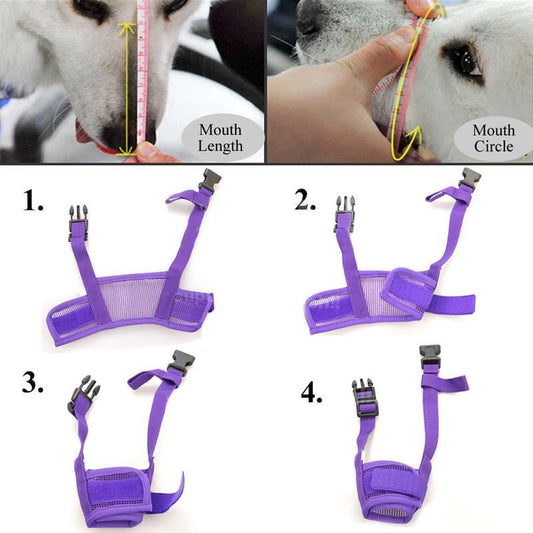 Mouth Length

Mouth Circle

1.

2.

3.

4.