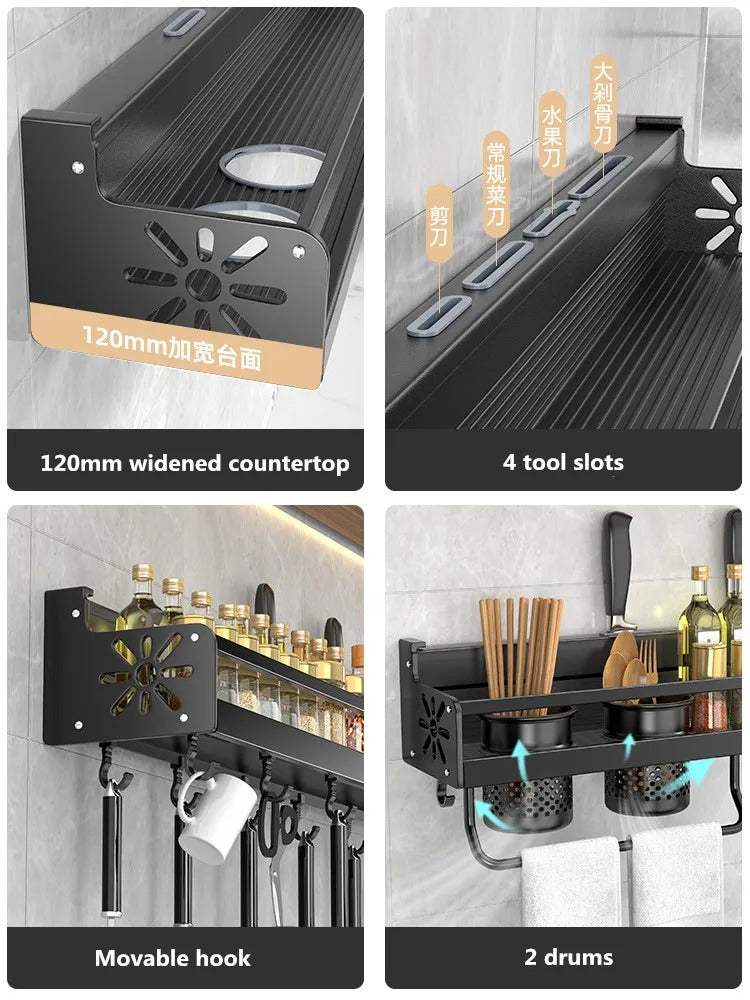 120mm加宽台面

120mm widened countertop

剪刀

常规菜刀

水果刀

大剁骨刀

4 tool slots

Movable hook

2 drums