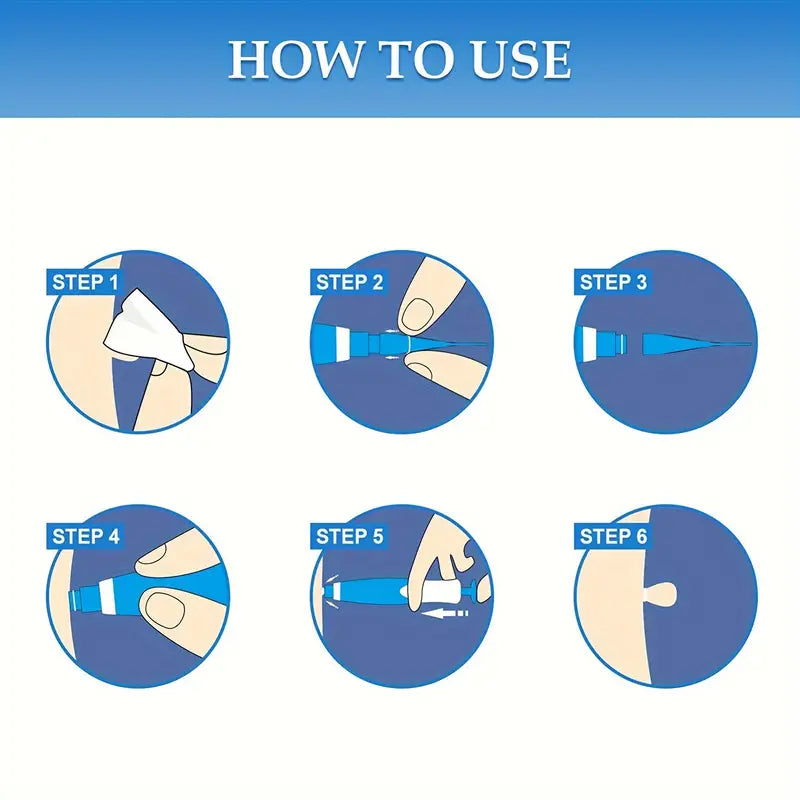 HOW TO USE

STEP 1

STEP 2

STEP 3

STEP 4

STEP 5

STEP 6