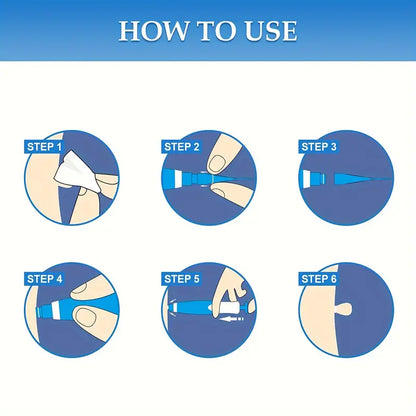 HOW TO USE

STEP 1

STEP 2

STEP 3

STEP 4

STEP 5

STEP 6