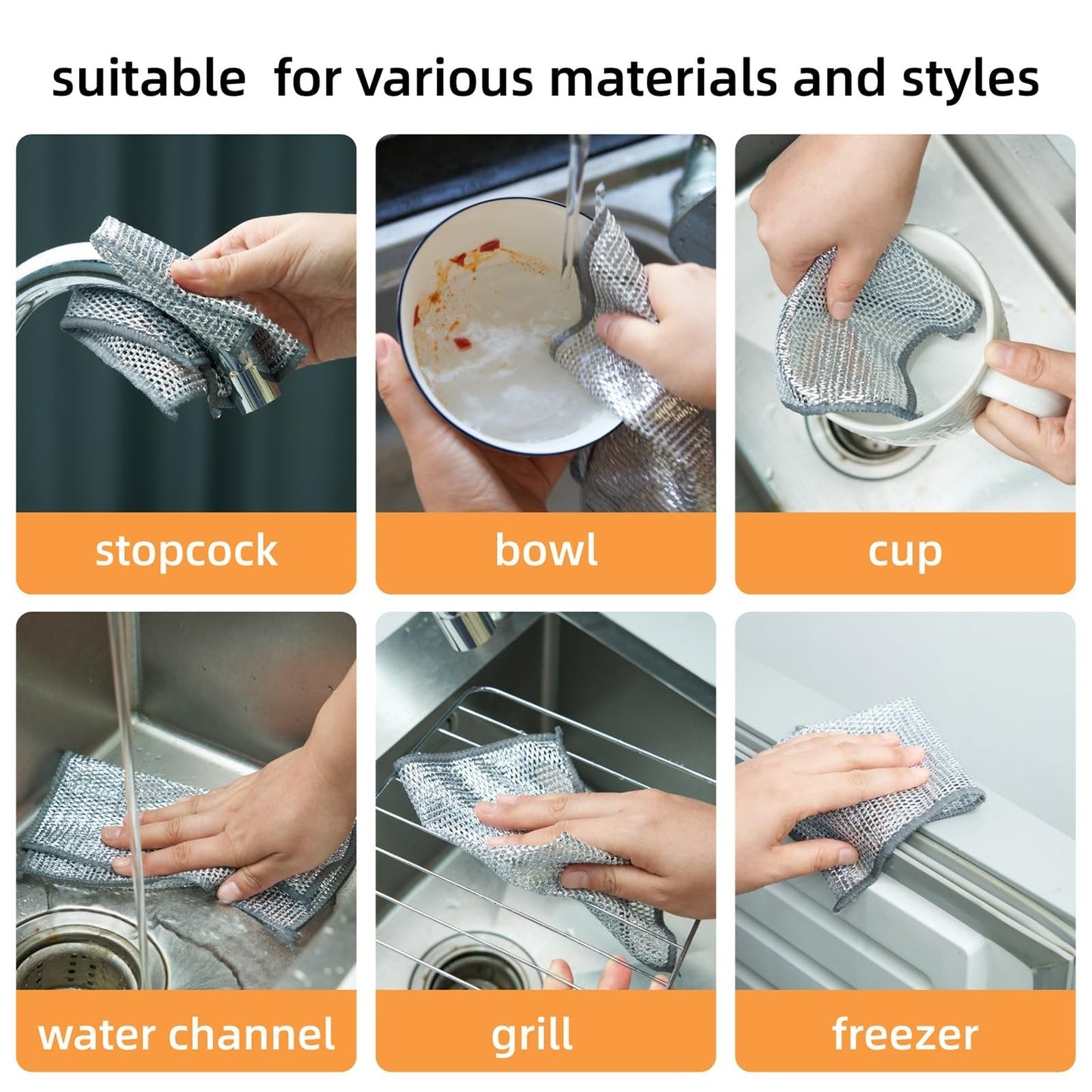 suitable for various materials and styles

stopcock

bowl

cup

water channel

grill

freezer