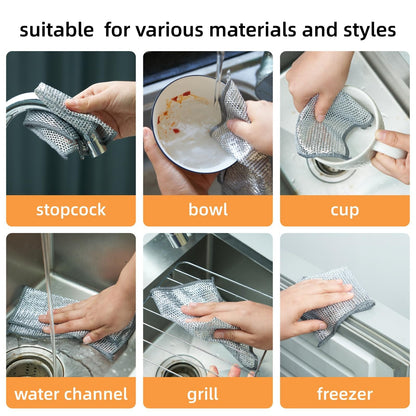 suitable  for various materials and styles

stopcock

bowl

cup

water channel

grill

freezer