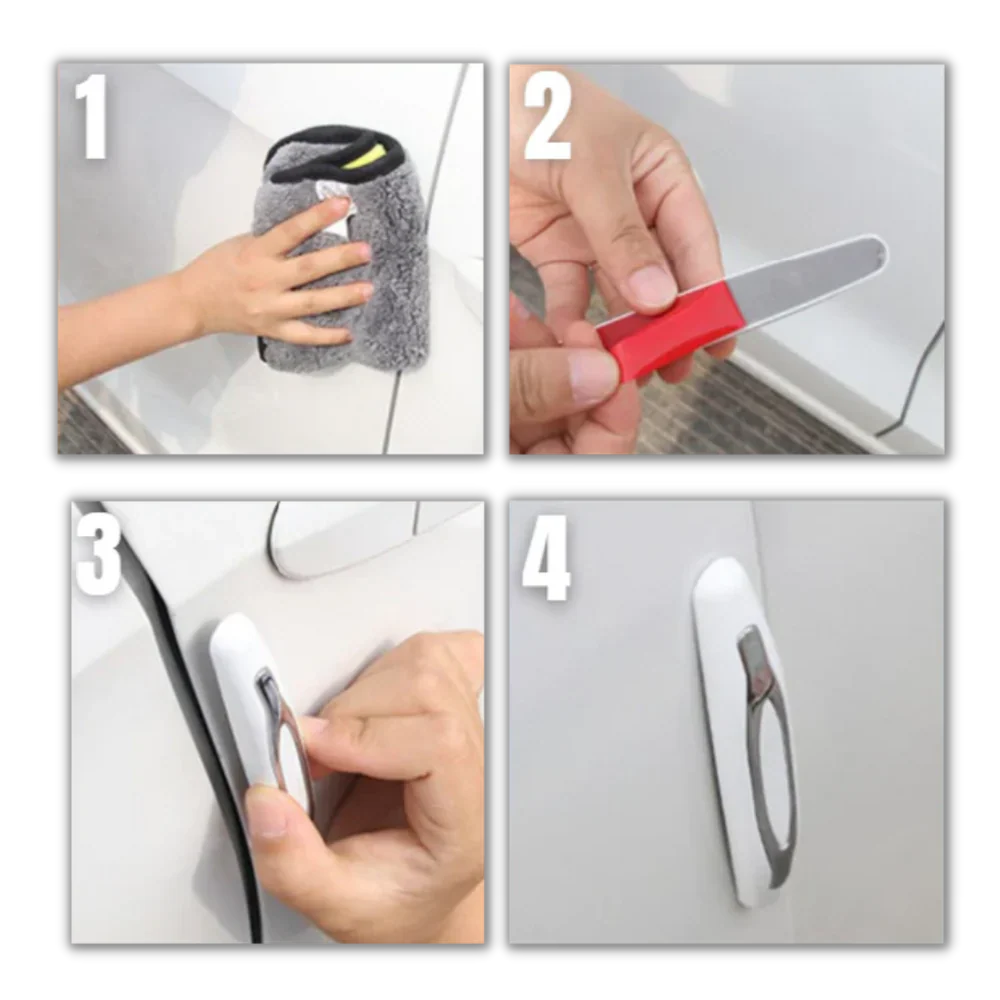 1

2

3

4