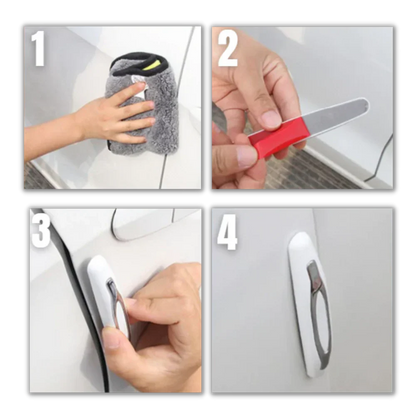 1

2

3

4