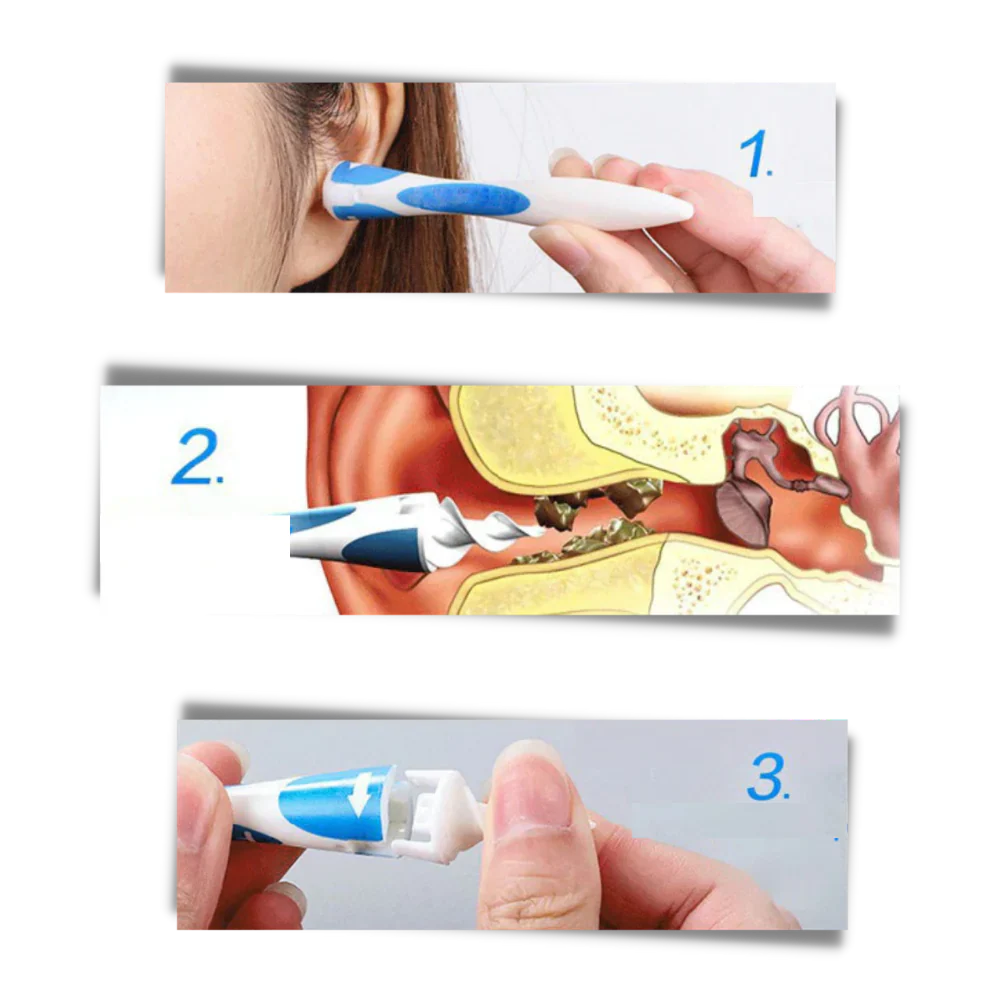 1.

2.

3.