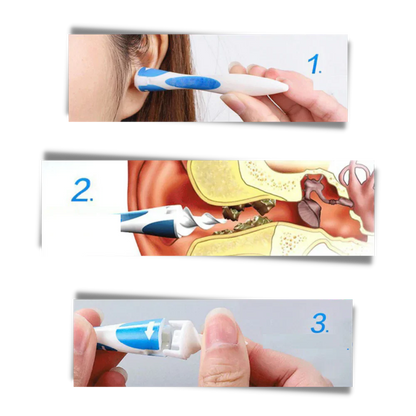 1.

2.

3.