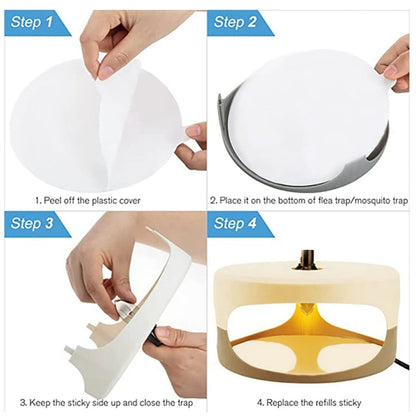 Step 1

1. Peel off the plastic cover

Step 2

2. Place it on the bottom of flea trap/mosquito trap

Step 3

3. Keep the sticky side up and close the trap

Step 4

4. Replace the refills sticky