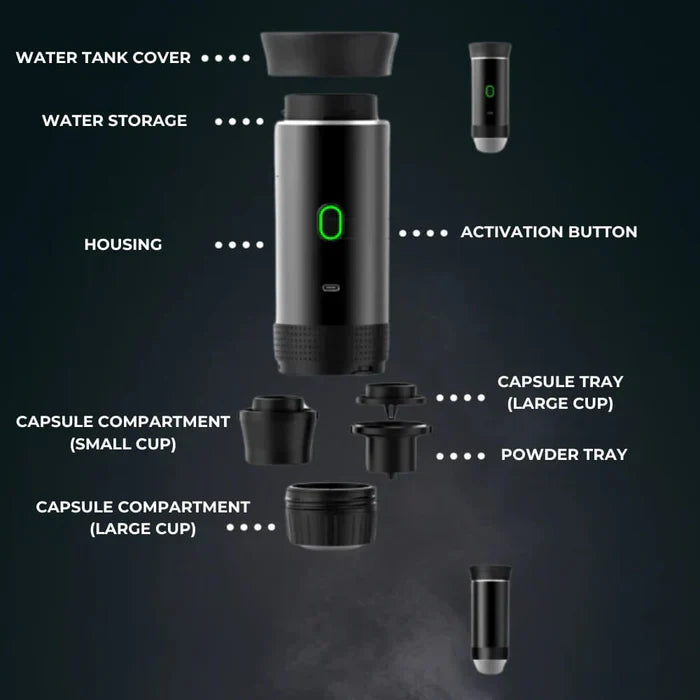 WATER TANK COVER

WATER STORAGE

HOUSING

ACTIVATION BUTTON

CAPSULE TRAY (LARGE CUP)

CAPSULE COMPARTMENT (SMALL CUP)

POWDER TRAY

CAPSULE COMPARTMENT (LARGE CUP)