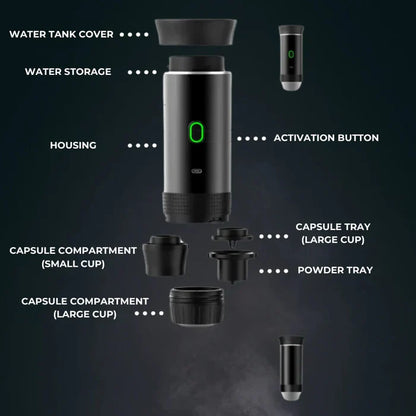 WATER TANK COVER

WATER STORAGE

HOUSING

ACTIVATION BUTTON

CAPSULE TRAY (LARGE CUP)

CAPSULE COMPARTMENT (SMALL CUP)

POWDER TRAY

CAPSULE COMPARTMENT (LARGE CUP)