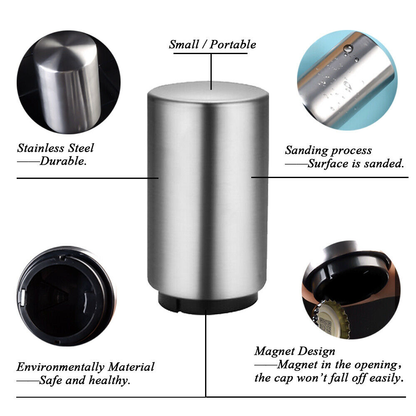 Small / Portable

Stainless Steel
——Durable.

Sanding process
——Surface is sanded.

Environmentally Material
——Safe and healthy.

Magnet Design
——Magnet in the opening, the cap won't fall off easily.