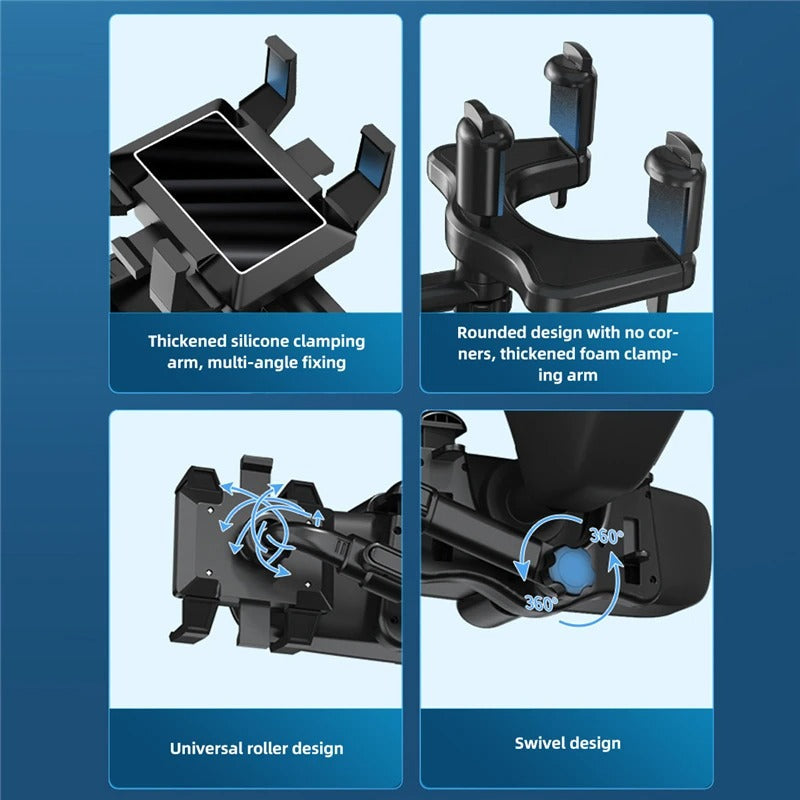 Thickened silicone clamping arm, multi-angle fixing

Rounded design with no corners, thickened foam clamping arm

360°

360°

Universal roller design

Swivel design