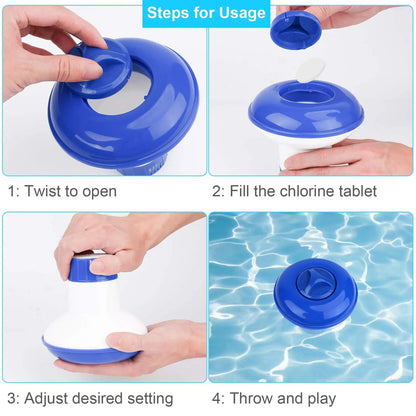 Steps for Usage

1: Twist to open

2: Fill the chlorine tablet

3: Adjust desired setting

4: Throw and play