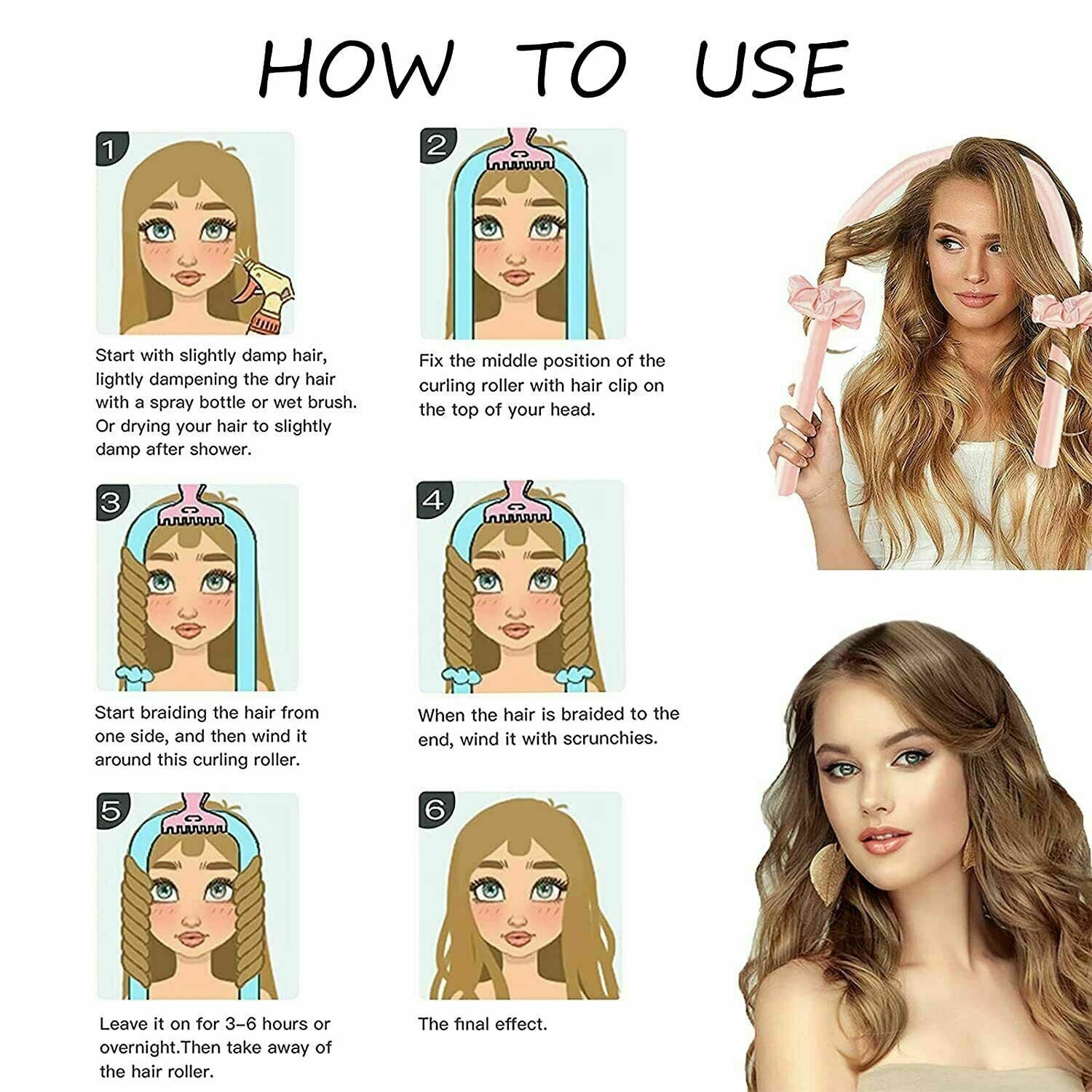 HOW TO USE

1

Start with slightly damp hair, lightly dampening the dry hair with a spray bottle or wet brush. Or drying your hair to slightly damp after shower.

2

Fix the middle position of the curling roller with hair clip on the top of your head.

3

Start braiding the hair from one side, and then wind it around this curling roller.

4

When the hair is braided to the end, wind it with scrunchies.

5

Leave it on for 3–6 hours or overnight.Then take away of the hair roller.

6

The final effect.