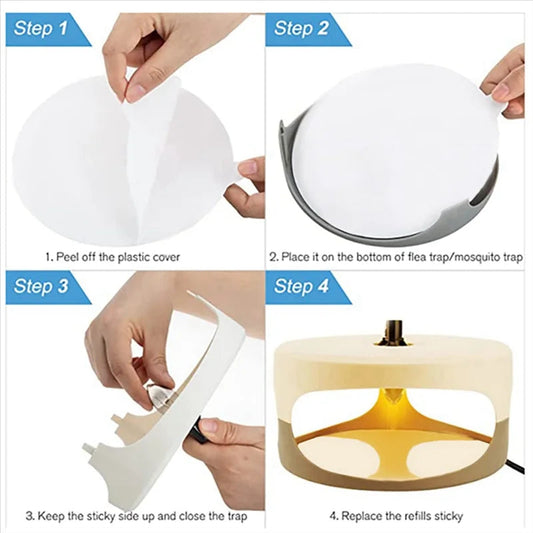 Step 1

1. Peel off the plastic cover

Step 2

2. Place it on the bottom of flea trap/mosquito trap

Step 3

3. Keep the sticky side up and close the trap

Step 4

4. Replace the refills sticky