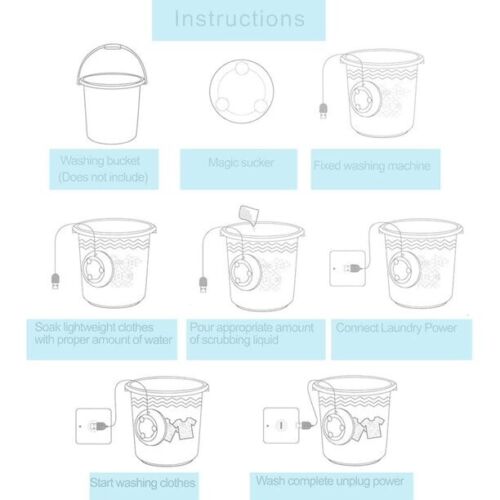 Instructions

Washing bucket
(Does not include)

Magic sucker

Fixed washing machine

Soak lightweight clothes with proper amount of water

Pour appropriate amount of scrubbing liquid

Connect Laundry Power

Start washing clothes

Wash complete unplug power