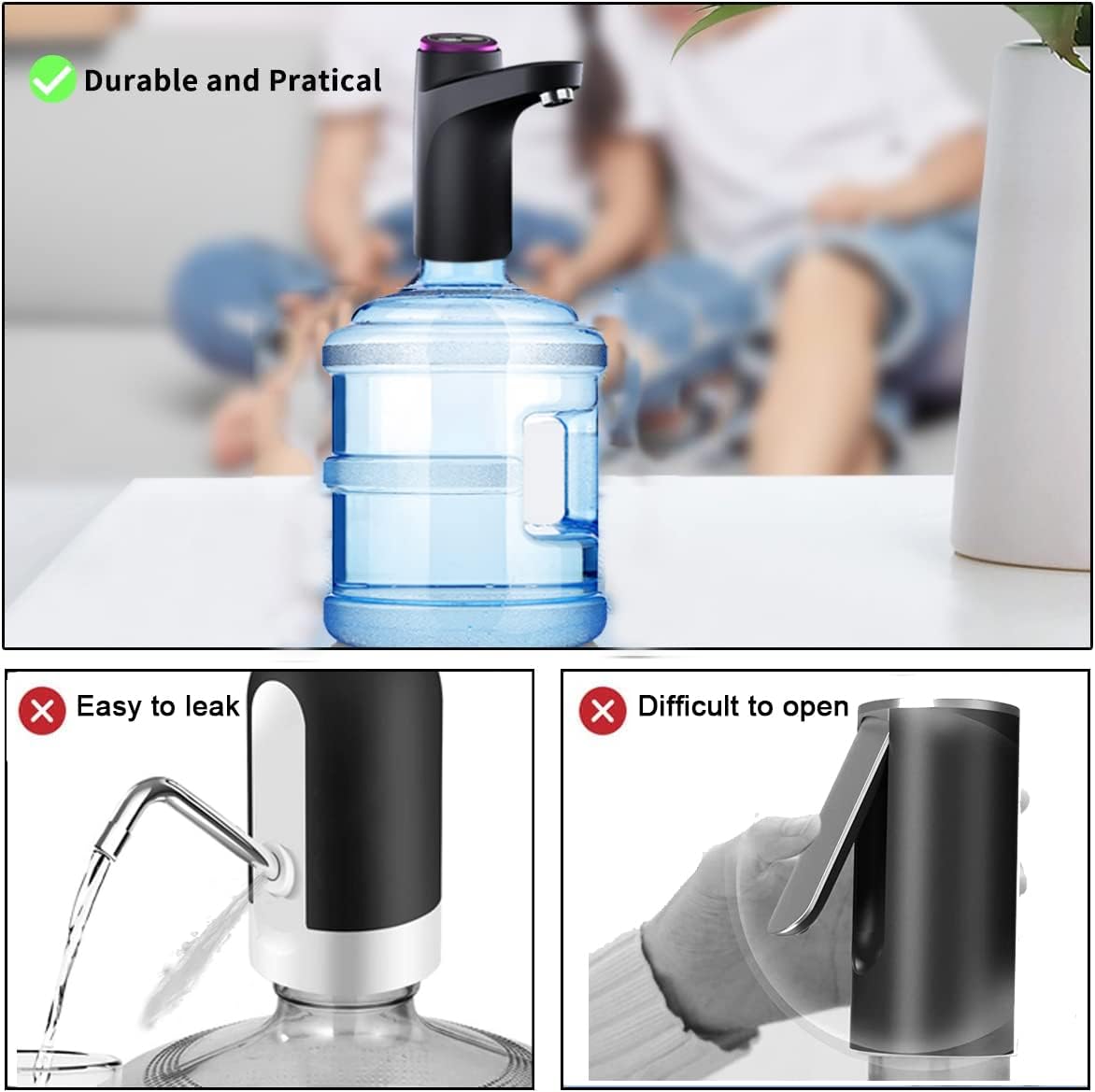 Durable and Pratical

Easy to leak

Difficult to open