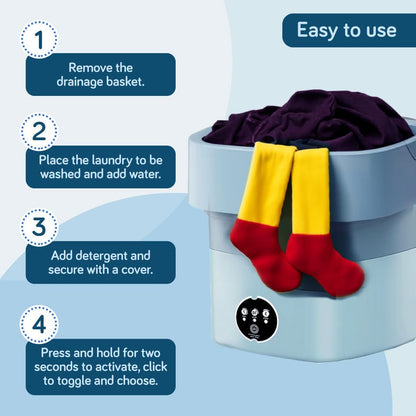 Easy to use

1

Remove the drainage basket.

2

Place the laundry to be washed and add water.

3

Add detergent and secure with a cover.

4

Press and hold for two seconds to activate, click to toggle and choose.