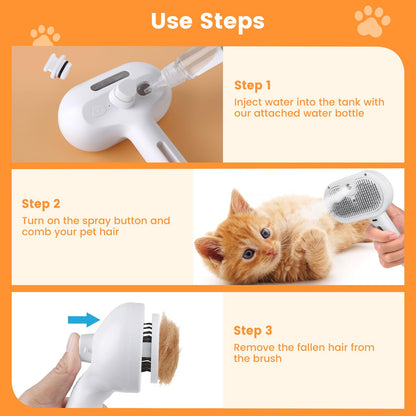 Use Steps

Step 1
Inject water into the tank with our attached water bottle

Step 2
Turn on the spray button and comb your pet hair

Step 3
Remove the fallen hair from the brush