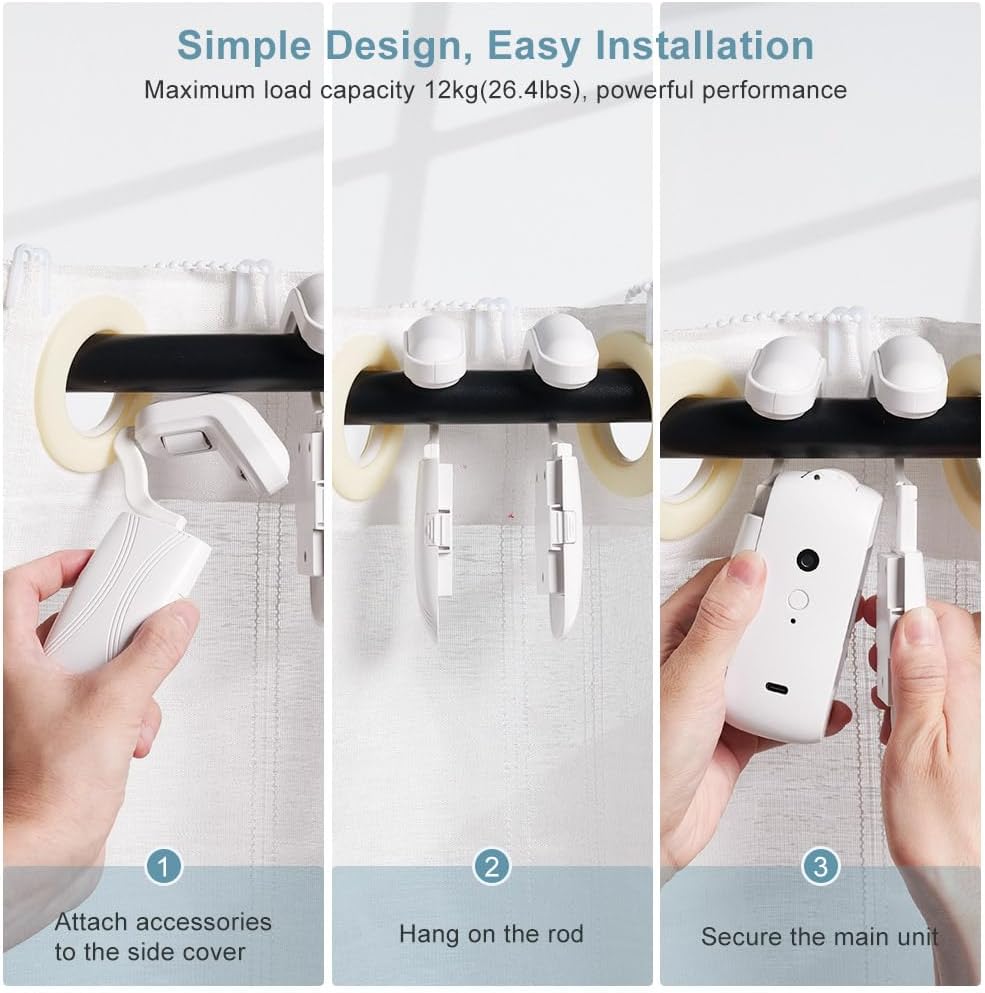 Simple Design, Easy Installation
Maximum load capacity 12kg(26.4lbs), powerful performance

1
Attach accessories to the side cover

2
Hang on the rod

3
Secure the main unit