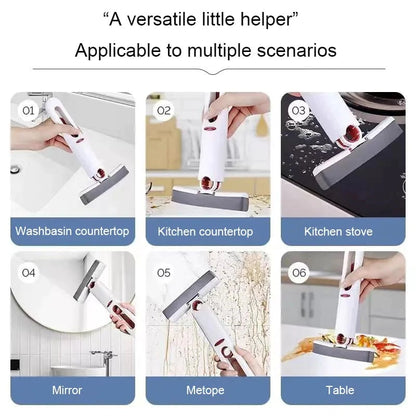 “A versatile little helper”

Applicable to multiple scenarios

01

Washbasin countertop

02

Kitchen countertop

03

Kitchen stove

04

Mirror

05

Metope

06

Table