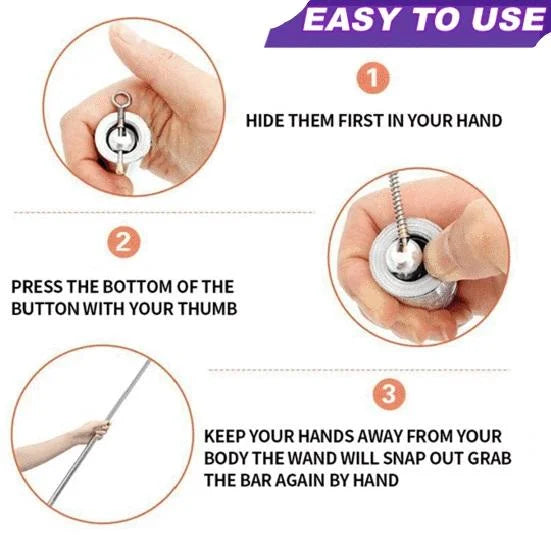 EASY TO USE

1

HIDE THEM FIRST IN YOUR HAND

2

PRESS THE BOTTOM OF THE BUTTON WITH YOUR THUMB

3

KEEP YOUR HANDS AWAY FROM YOUR BODY THE WAND WILL SNAP OUT GRAB THE BAR AGAIN BY HAND