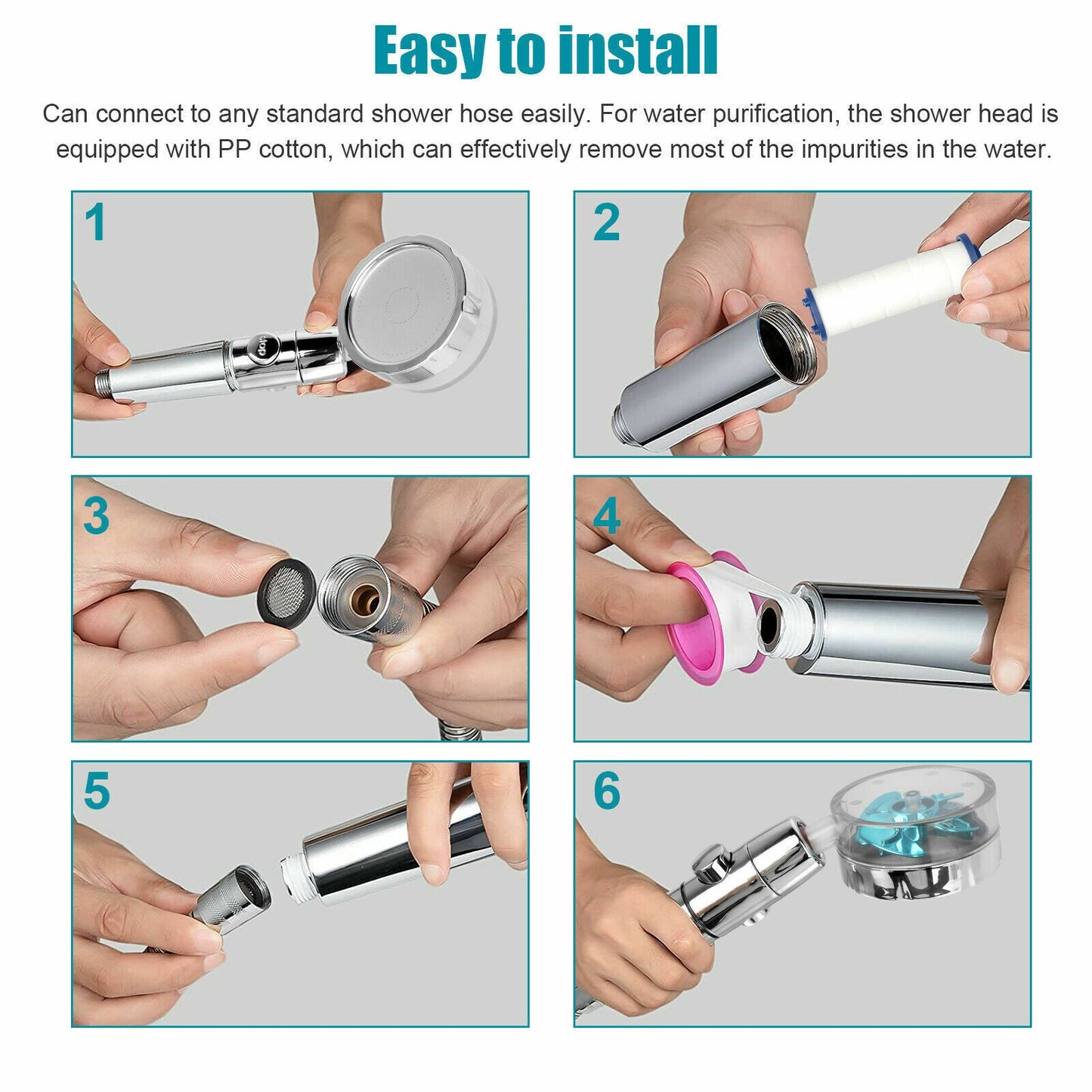 Easy to install

Can connect to any standard shower hose easily. For water purification, the shower head is equipped with PP cotton, which can effectively remove most of the impurities in the water.

1

stop

2

3

4

5

6