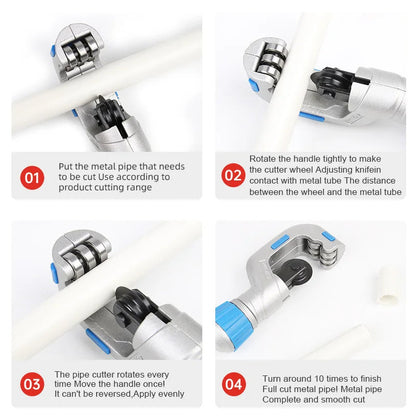 01

Put the metal pipe that needs to be cut Use according to product cutting range

02

Rotate the handle tightly to make the cutter wheel Adjusting knifein contact with metal tube The distance between the wheel and the metal tube

03

The pipe cutter rotates every time Move the handle once! It can't be reversed,Apply evenly

04

Turn around 10 times to finish Full cut metal pipe! Metal pipe Complete and smooth cut