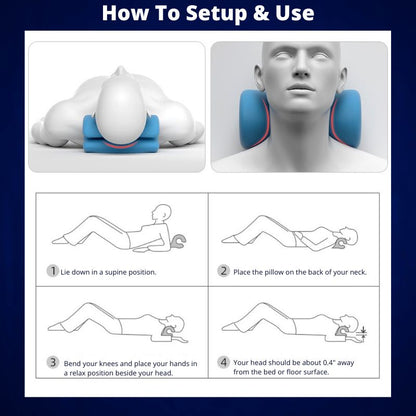 How To Setup & Use

1 Lie down in a supine position.

2 Place the pillow on the back of your neck.

3 Bend your knees and place your hands in a relax position beside your head.

4 Your head should be about 0.4" away from the bed or floor surface.