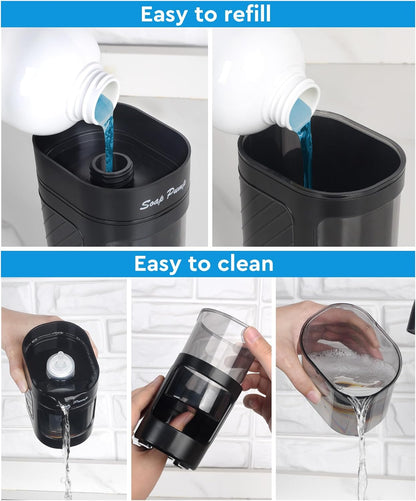 Easy to refill

Soap Pump

Easy to clean

Pump