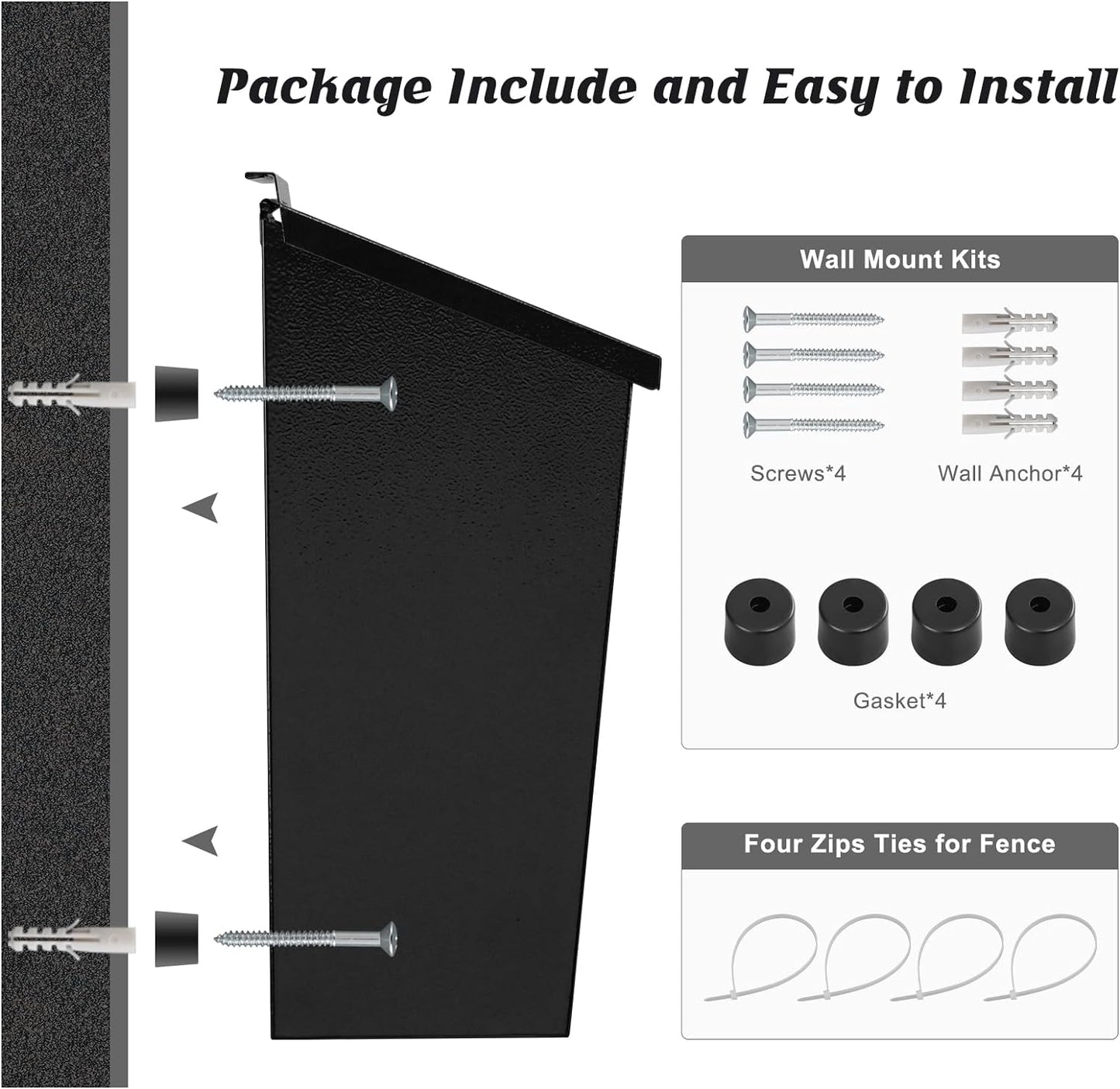 Package Include and Easy to Install

Wall Mount Kits

Screws*4

Wall Anchor*4

Gasket*4

Four Zips Ties for Fence