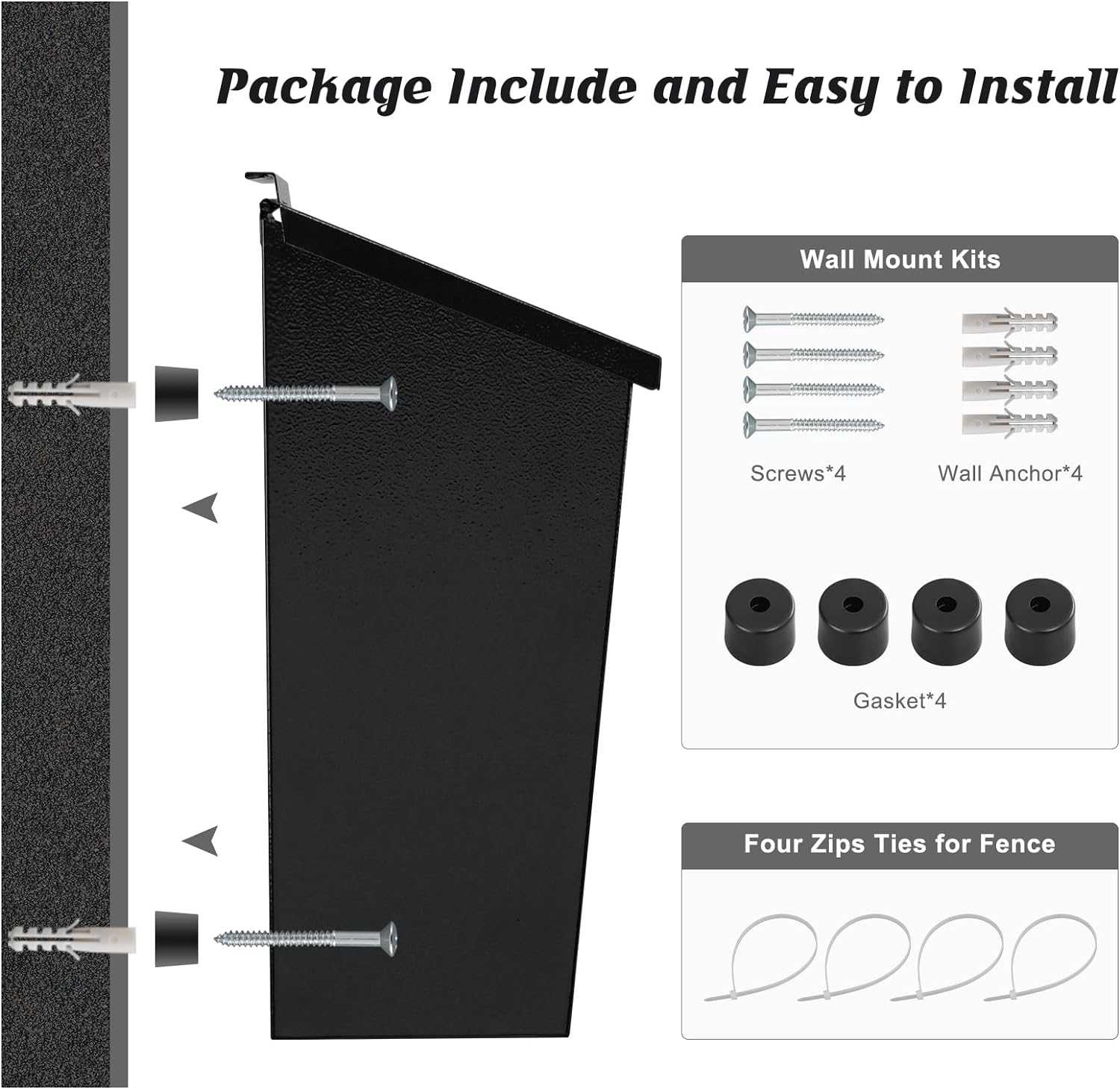 Package Include and Easy to Install

Wall Mount Kits

Screws*4

Wall Anchor*4

Gasket*4

Four Zips Ties for Fence