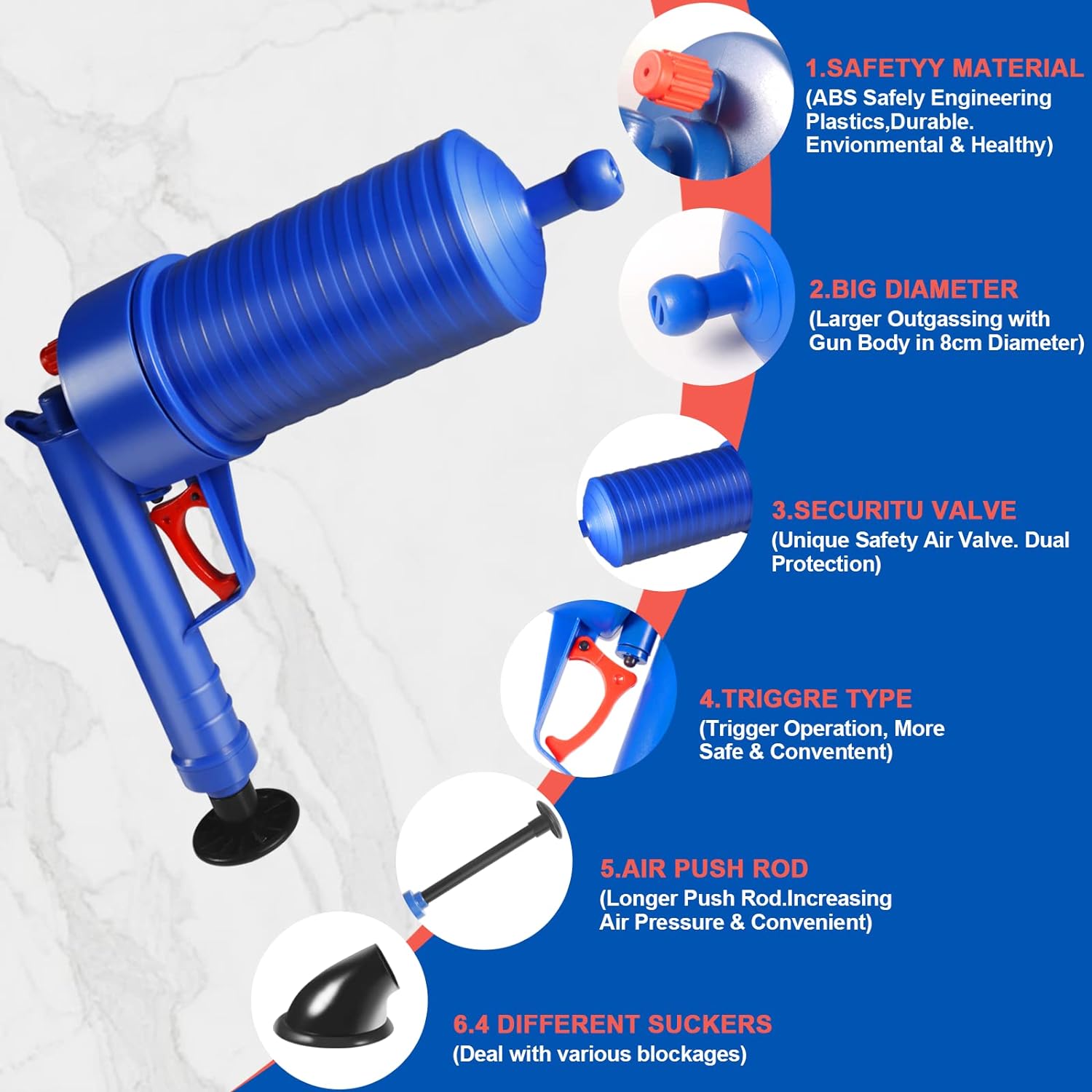 1.SAFETYY MATERIAL
(ABS Safely Engineering Plastics,Durable. Envionmental & Healthy)

2.BIG DIAMETER
(Larger Outgassing with Gun Body in 8cm Diameter)

3.SECURITU VALVE
(Unique Safety Air Valve. Dual Protection)

4.TRIGGRE TYPE
(Trigger Operation, More Safe & Conventent)

5.AIR PUSH ROD
(Longer Push Rod.Increasing Air Pressure & Convenient)

6.4 DIFFERENT SUCKERS
(Deal with various blockages)