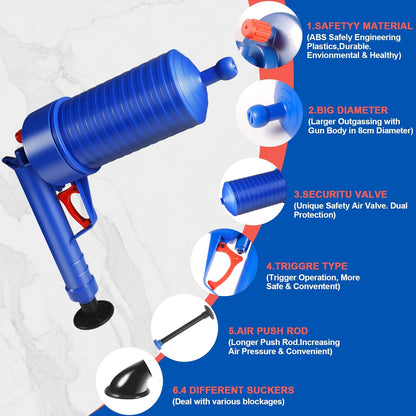 1.SAFETYY MATERIAL
(ABS Safely Engineering Plastics,Durable. Envionmental & Healthy)

2.BIG DIAMETER
(Larger Outgassing with Gun Body in 8cm Diameter)

3.SECURITU VALVE
(Unique Safety Air Valve. Dual Protection)

4.TRIGGRE TYPE
(Trigger Operation, More Safe & Conventent)

5.AIR PUSH ROD
(Longer Push Rod.Increasing Air Pressure & Convenient)

6.4 DIFFERENT SUCKERS
(Deal with various blockages)