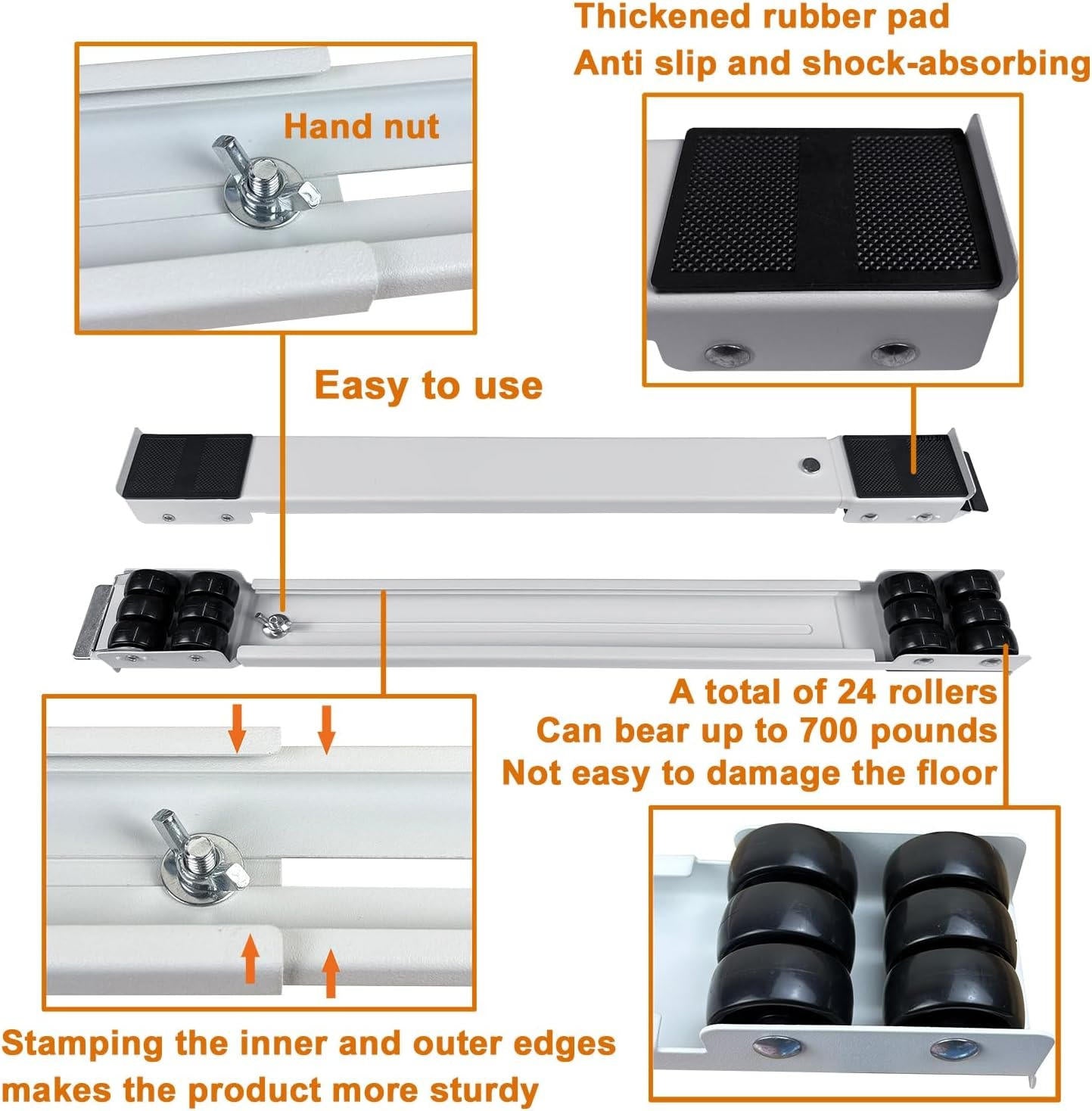 Thickened rubber pad
Anti slip and shock-absorbing

Hand nut

Easy to use

A total of 24 rollers
Can bear up to 700 pounds
Not easy to damage the floor

Stamping the inner and outer edges makes the product more sturdy