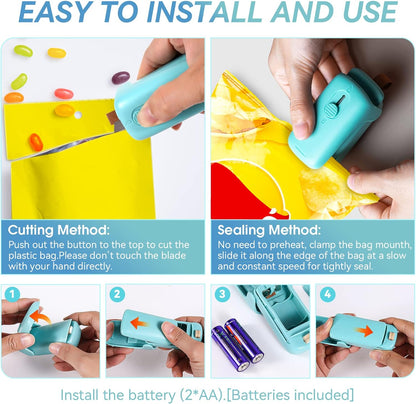 EASY TO INSTALL AND USE

Cutting Method:
Push out the button to the top to cut the plastic bag.Please don't touch the blade with your hand directly.

Sealing Method:
No need to preheat, clamp the bag mounth, slide it along the edge of the bag at a slow and constant speed for tightly seal.

1

2

3

4

Install the battery (2*AA).[Batteries included]