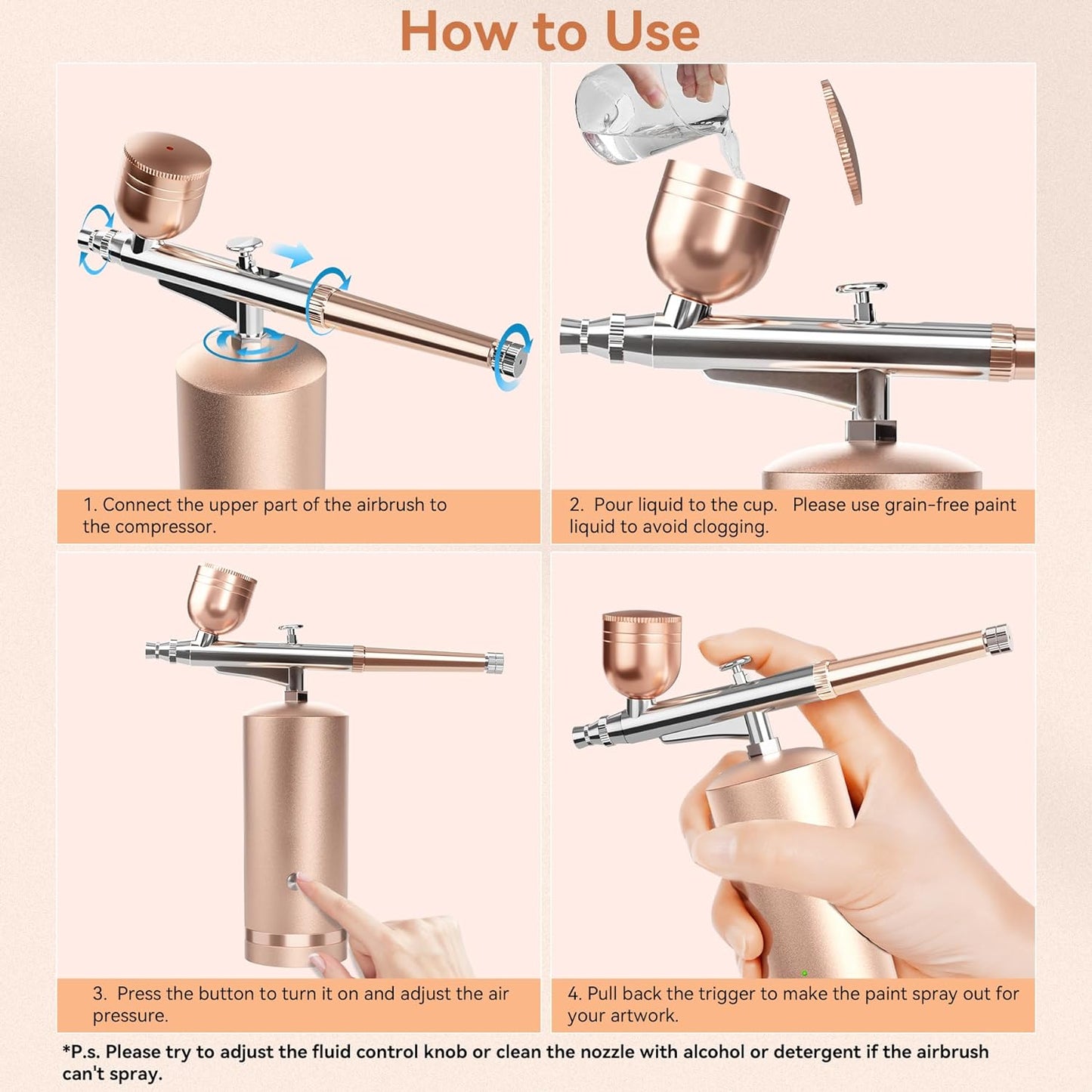 How to Use

1. Connect the upper part of the airbrush to the compressor.

2. Pour liquid to the cup. Please use grain-free paint liquid to avoid clogging.

3. Press the button to turn it on and adjust the air pressure.

4. Pull back the trigger to make the paint spray out for your artwork.

*P.s. Please try to adjust the fluid control knob or clean the nozzle with alcohol or detergent if the airbrush can't spray.