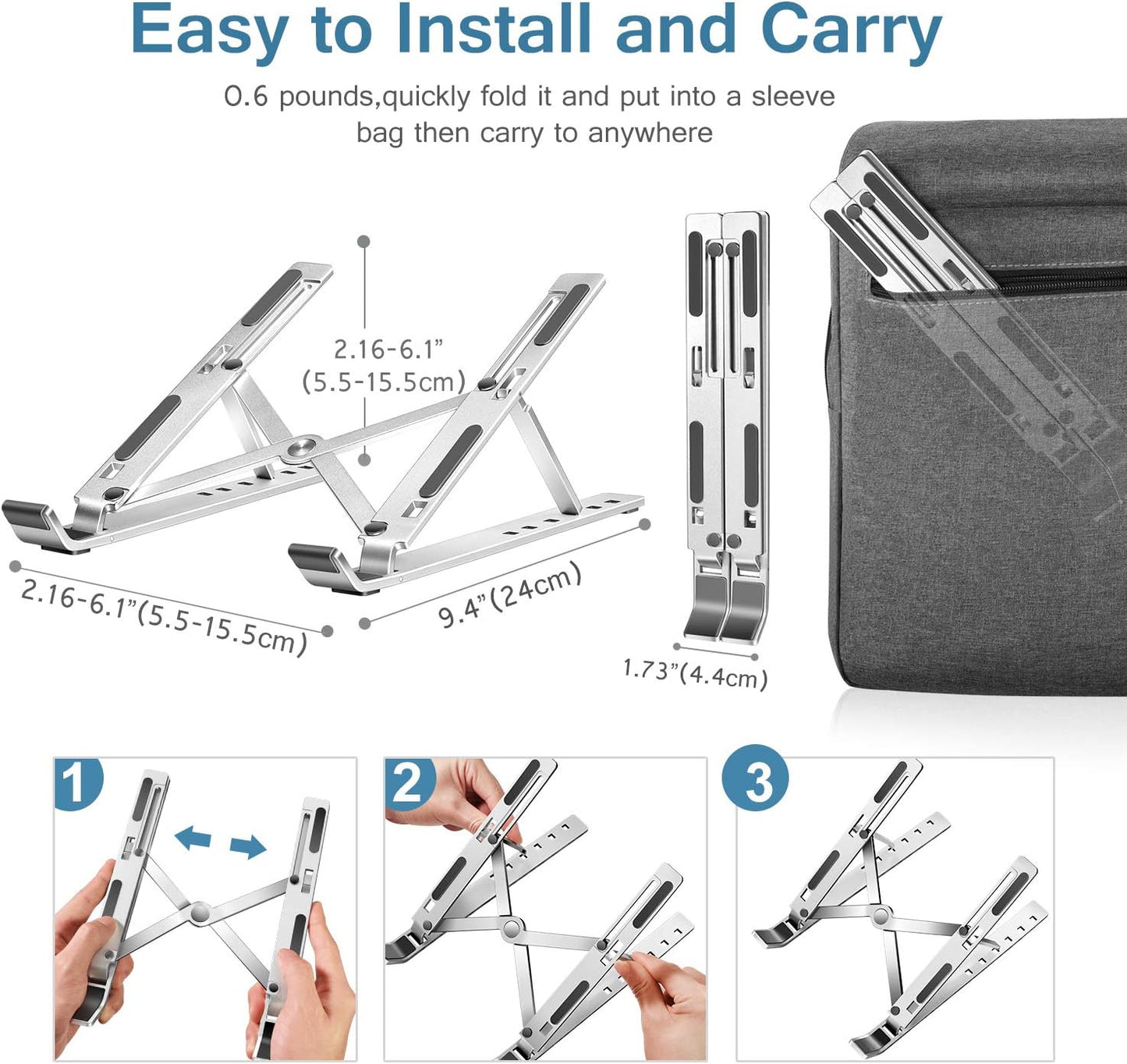 Easy to Install and Carry

0.6 pounds,quickly fold it and put into a sleeve bag then carry to anywhere

2.16-6.1"
(5.5-15.5cm)

2.16-6.1"(5.5-15.5cm)

9.4"(24cm)

1.73"(4.4cm)

1

2

3