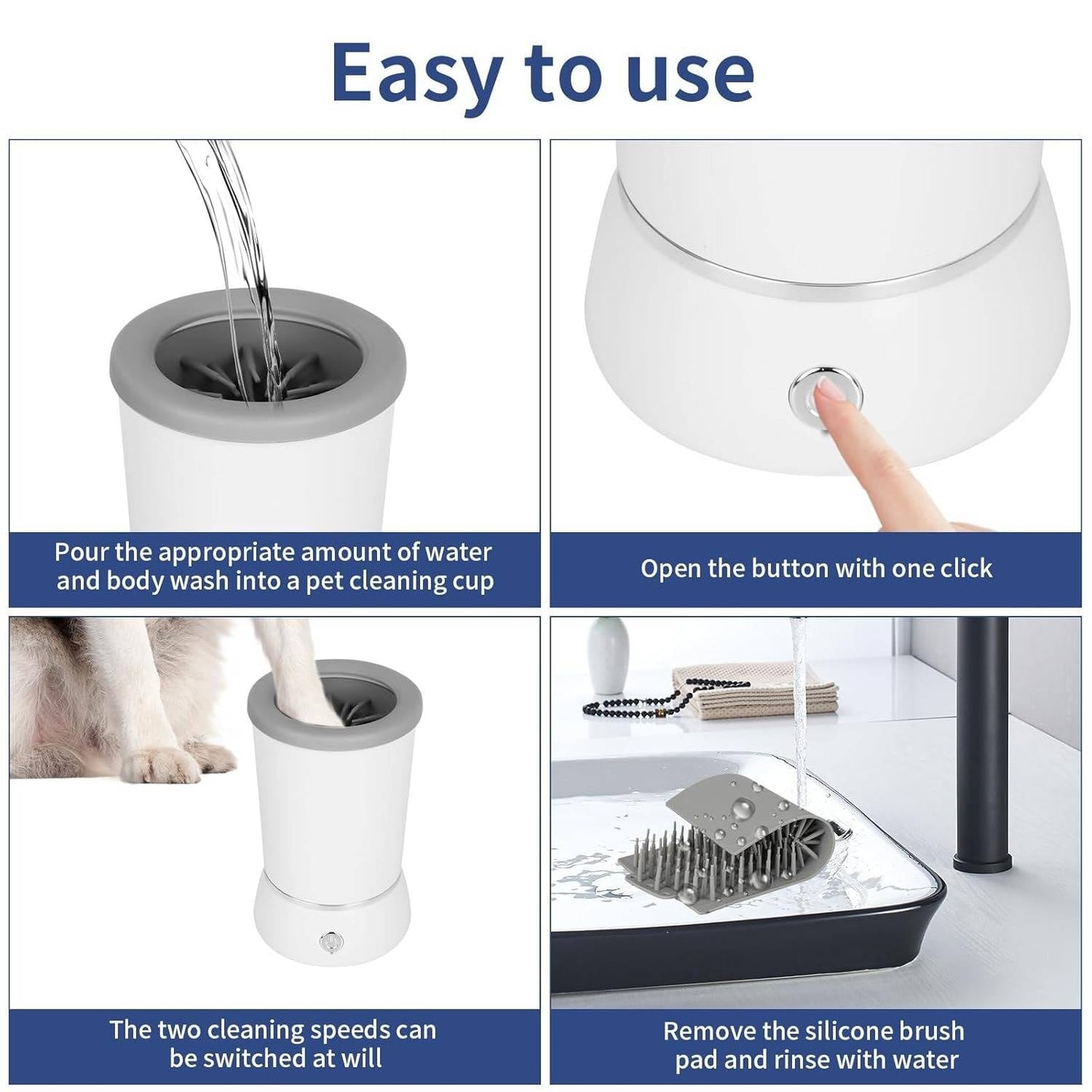 Easy to use

Pour the appropriate amount of water and body wash into a pet cleaning cup

Open the button with one click

The two cleaning speeds can be switched at will

Remove the silicone brush pad and rinse with water