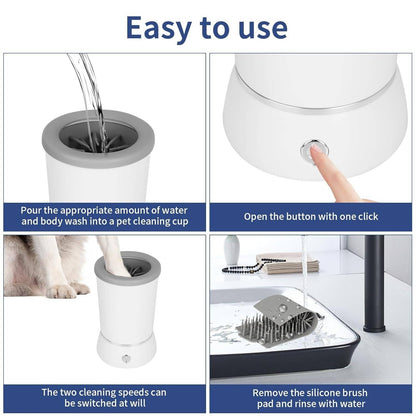 Easy to use

Pour the appropriate amount of water and body wash into a pet cleaning cup

Open the button with one click

The two cleaning speeds can be switched at will

Remove the silicone brush pad and rinse with water