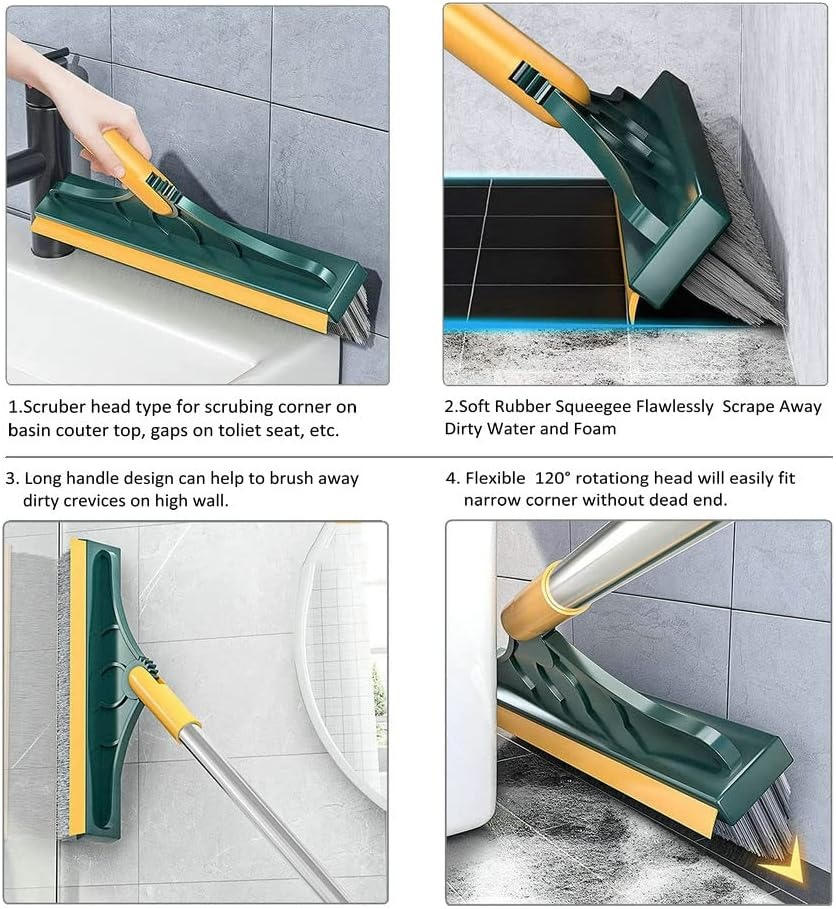 1.Scruber head type for scrubing corner on basin couter top, gaps on toliet seat, etc.

2.Soft Rubber Squeegee Flawlessly Scrape Away Dirty Water and Foam

3. Long handle design can help to brush away dirty crevices on high wall.

4. Flexible 120° rotationg head will easily fit narrow corner without dead end.